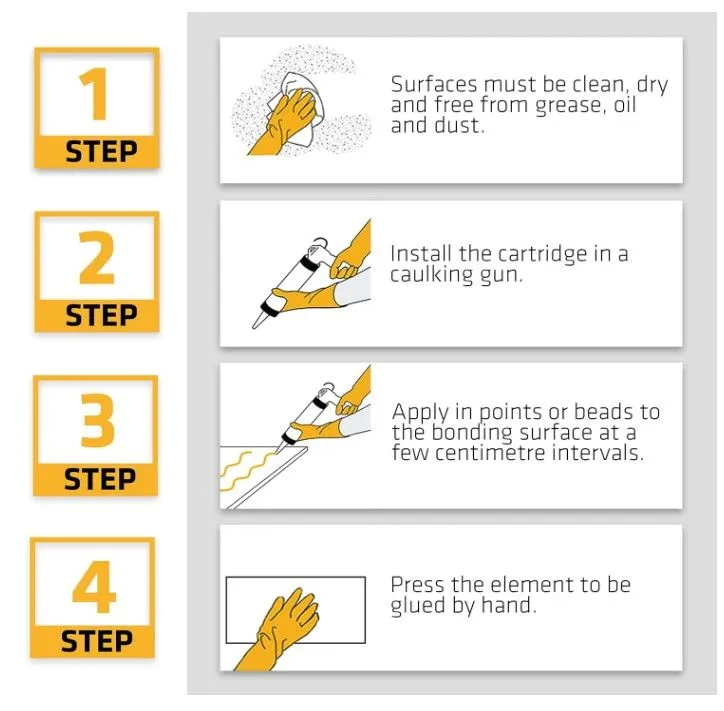 1
STEP

Surfaces must be clean, dry and free from grease, oil and dust.

2
STEP

Install the cartridge in a caulking gun.

3
STEP

Apply in points or beads to the bonding surface at a few centimetre intervals.

4
STEP

Press the element to be glued by hand.